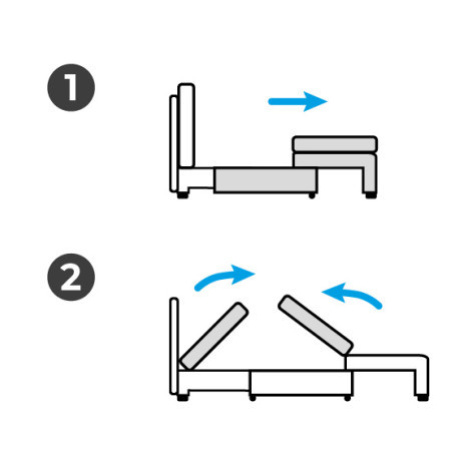 1

2