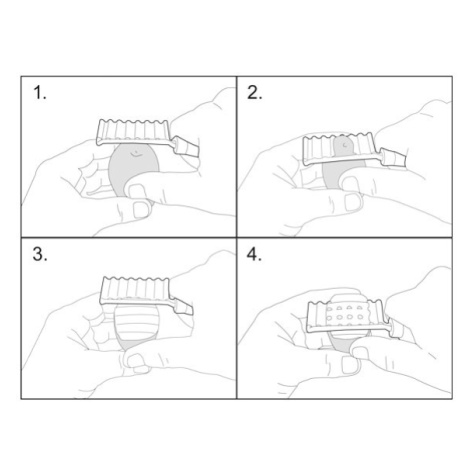 1.

2.

3.

4.