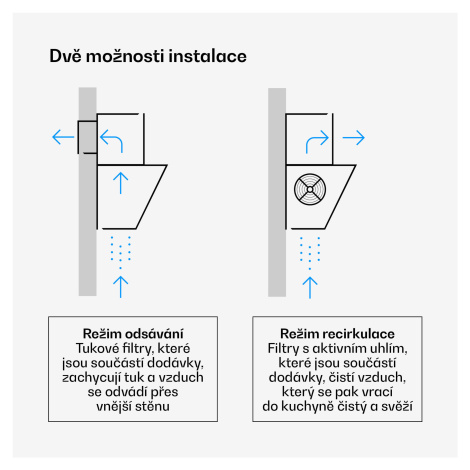 Dvě možnosti instalace

Režim odsávání
Tukové filtry, které jsou součástí dodávky, zachycují tuk a vzduch se odvádí přes vnější stěnu

Režim recirkulace
Filtry s aktivním uhlím, které jsou součástí dodávky, čistí vzduch, který se pak vrací do kuchyně čistý a svěží