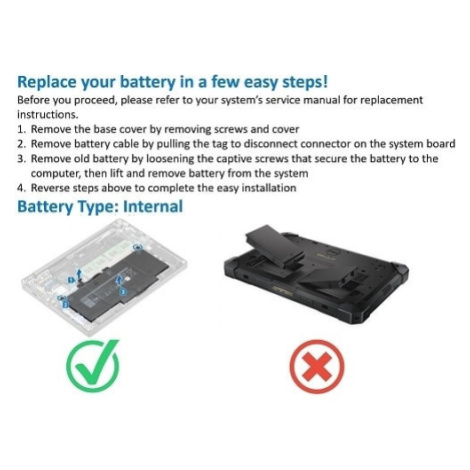 Replace your battery in a few easy steps!

Before you proceed, please refer to your system's service manual for replacement instructions.

1. Remove the base cover by removing screws and cover
2. Remove battery cable by pulling the tag to disconnect connector on the system board
3. Remove old battery by loosening the captive screws that secure the battery to the computer, then lift and remove battery from the system
4. Reverse steps above to complete the easy installation

Battery Type: Internal