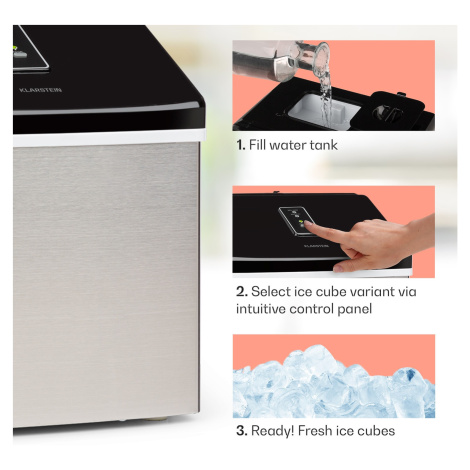 KLARSTEIN

1. Fill water tank

KLARSTEIN

2. Select ice cube variant via intuitive control panel

3. Ready! Fresh ice cubes