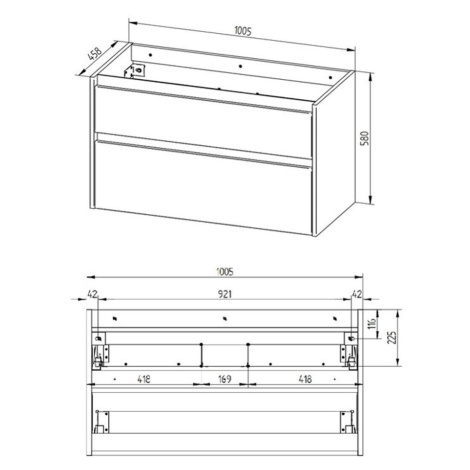 1005
458
580

1005
42
921
42
116
225
418
169
418