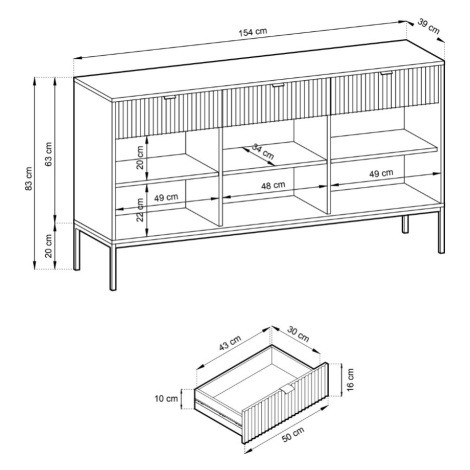 154 cm
39 cm
83 cm
63 cm
20 cm
20 cm
34 cm
49 cm
48 cm
49 cm
22 cm
43 cm
30 cm
16 cm
10 cm
50 cm