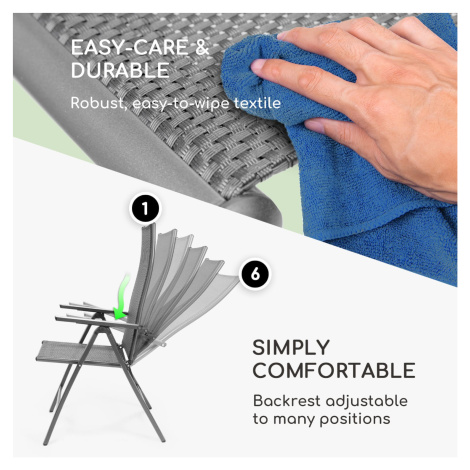 EASY-CARE & DURABLE

Robust, easy-to-wipe textile

1

6

SIMPLY COMFORTABLE

Backrest adjustable to many positions