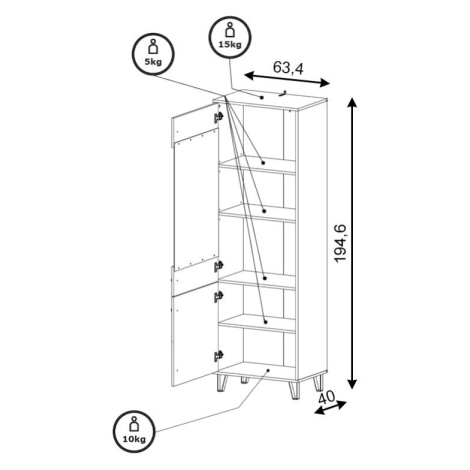 5kg

15kg

63,4

194,6

40

10kg