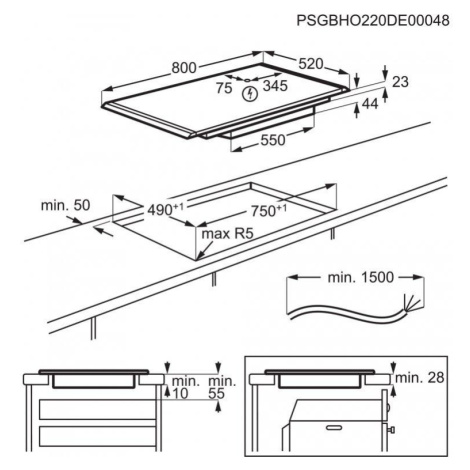 PSGBHO220DE00048

800

520

75

345

23

44

550

min. 50

$490^{+1}$

$750^{+1}$

max R5

min. 1500

min. 10

min. 55

min. 28