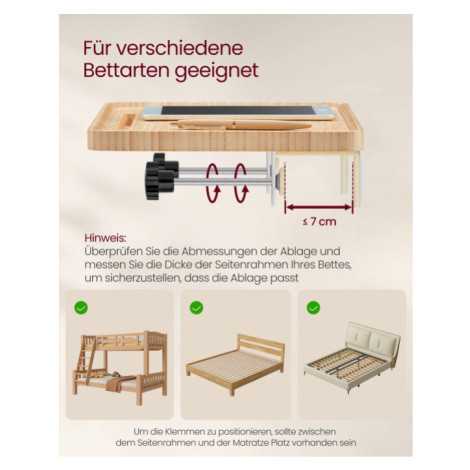 Für verschiedene Bettarten geeignet

≤ 7 cm

Hinweis:
Überprüfen Sie die Abmessungen der Ablage und messen Sie die Dicke der Seitenrahmen Ihres Bettes, um sicherzustellen, dass die Ablage passt

Um die Klemmen zu positionieren, sollte zwischen dem Seitenrahmen und der Matratze Platz vorhanden sein