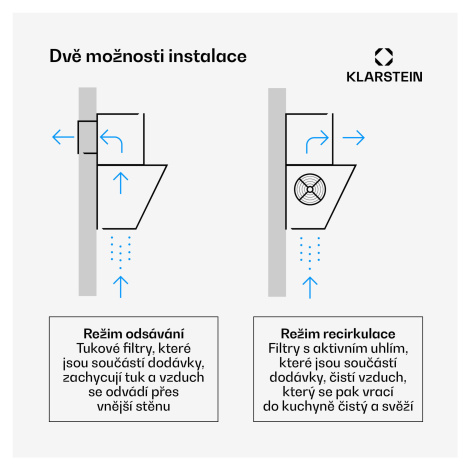 Dvě možnosti instalace

KLARSTEIN

Režim odsávání
Tukové filtry, které jsou součástí dodávky, zachycují tuk a vzduch se odvádí přes vnější stěnu

Režim recirkulace
Filtry s aktivním uhlím, které jsou součástí dodávky, čistí vzduch, který se pak vrací do kuchyně čistý a svěží