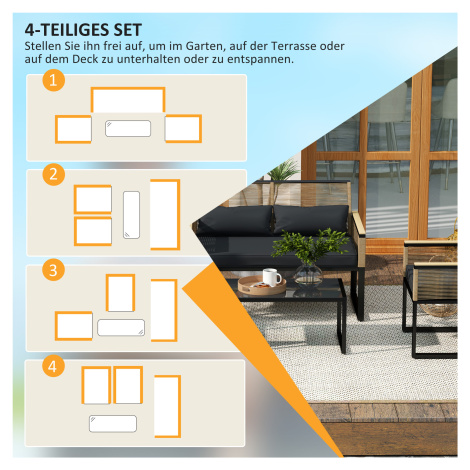 4-TEILIGES SET
Stellen Sie ihn frei auf, um im Garten, auf der Terrasse oder auf dem Deck zu unterhalten oder zu entspannen.

1

2

3

4