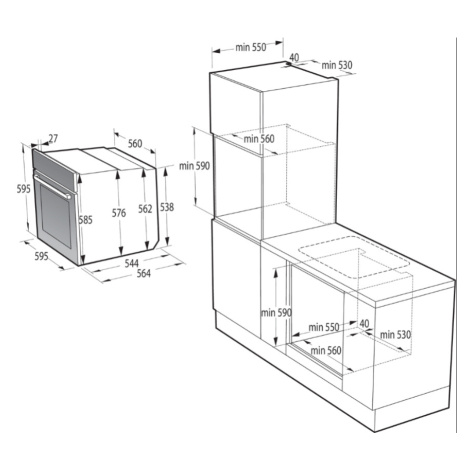 27
560
595
585
576
562
538
595
544
564

min 550
40
min 530
min 560
min 590
min 590
min 550
40
min 530
min 560