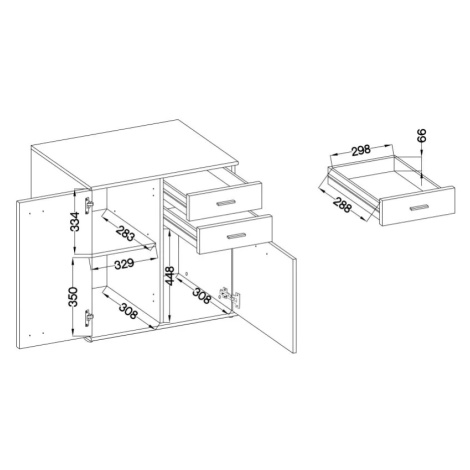 334
283
329
350
308
448
308
298
66
288