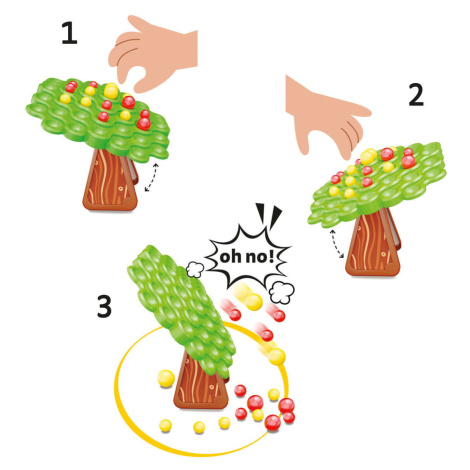 1

2

oh no!

3