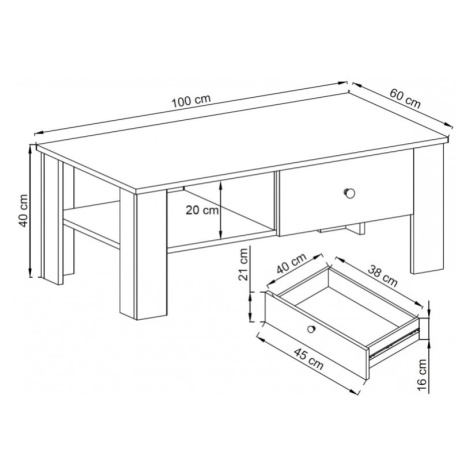 100 cm
60 cm
40 cm
20 cm
21 cm
40 cm
38 cm
45 cm
16 cm