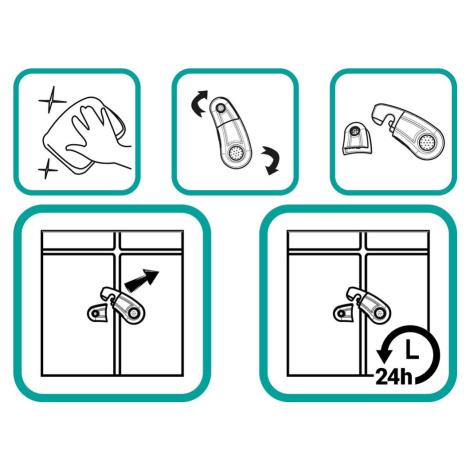 24h