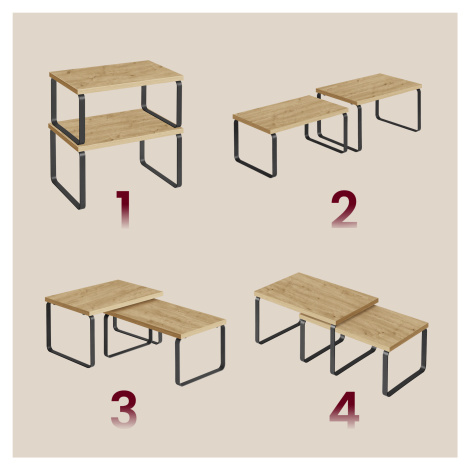 1

2

3

4