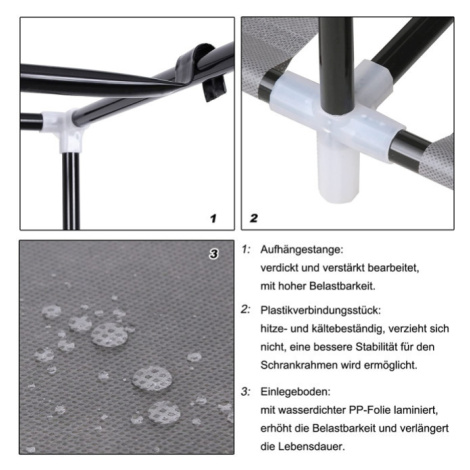 1

2

3

1: Aufhängestange:
verdickt und verstärkt bearbeitet, mit hoher Belastbarkeit.

2: Plastikverbindungsstück:
hitze- und kältebeständig, verzieht sich nicht, eine bessere Stabilität für den Schrankrahmen wird ermöglicht.

3: Einlegeboden:
mit wasserdichter PP-Folie laminiert, erhöht die Belastbarkeit und verlängert die Lebensdauer.