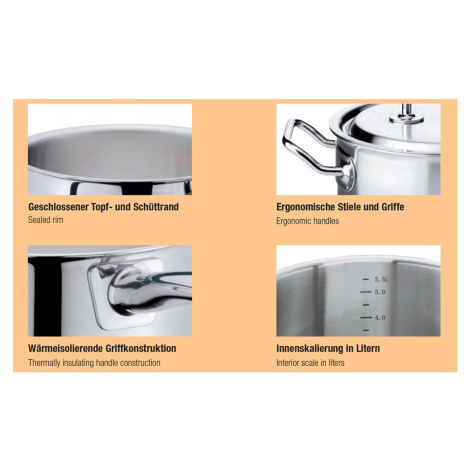 Geschlossener Topf- und Schüttrand
Sealed rim

Ergonomische Stiele und Griffe
Ergonomic handles

Wärmeisolierende Griffkonstruktion
Thermally insulating handle construction

5.5L
5.0
4.0

Innenskalierung in Litern
Interior scale in liters