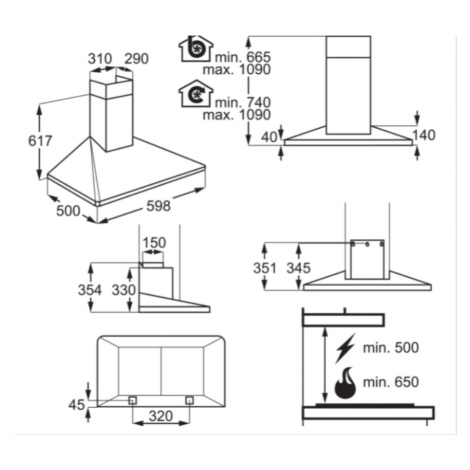 310 290
617
500 598
min. 665
max. 1090
min. 740
max. 1090
40
140
150
354 330
351 345
45
320
min. 500
min. 650