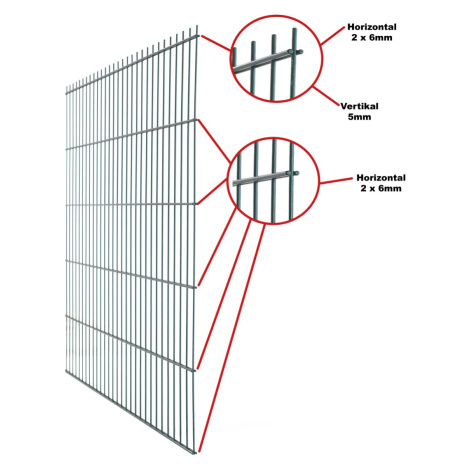 Horizontal
2 x 6mm

Vertikal
5mm

Horizontal
2 x 6mm