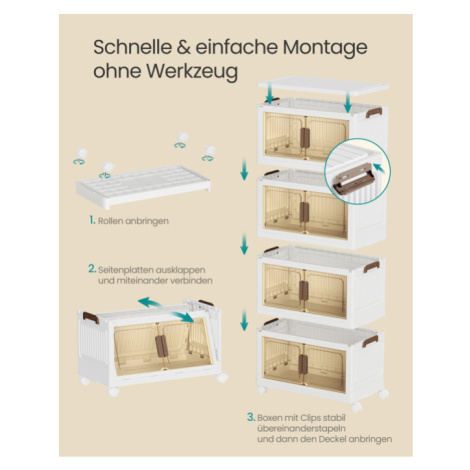 Schnelle & einfache Montage ohne Werkzeug

1. Rollen anbringen

2. Seitenplatten ausklappen und miteinander verbinden

3. Boxen mit Clips stabil übereinanderstapeln und dann den Deckel anbringen