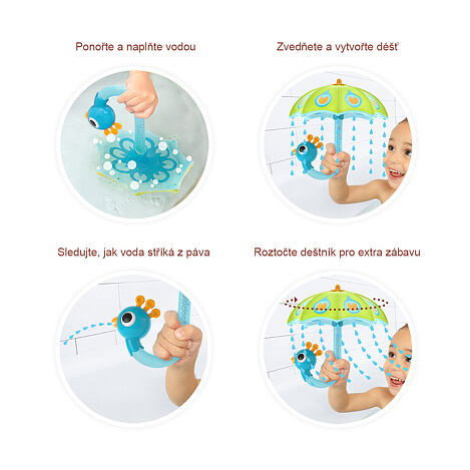 Ponořte a naplňte vodou

Zvedněte a vytvořte déšť

Sledujte, jak voda stříká z páva

Roztočte deštník pro extra zábavu