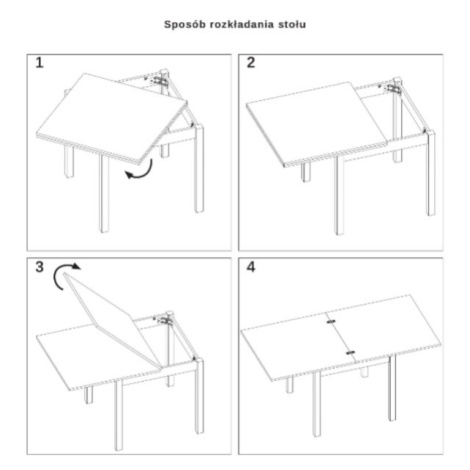 Sposób rozkładania stołu

1

2

3

4