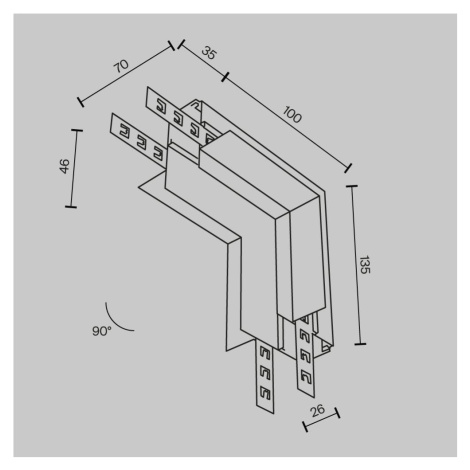 70
35
100
46
135
90°
26