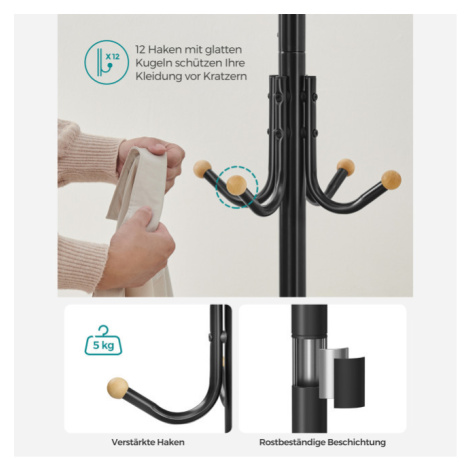 X 12

12 Haken mit glatten Kugeln schützen Ihre Kleidung vor Kratzern

5 kg

Verstärkte Haken

Rostbeständige Beschichtung