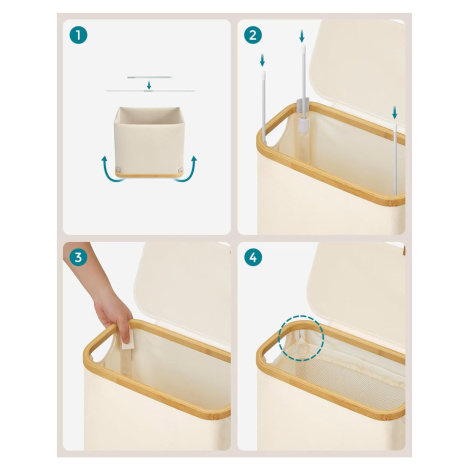 1

2

3

4