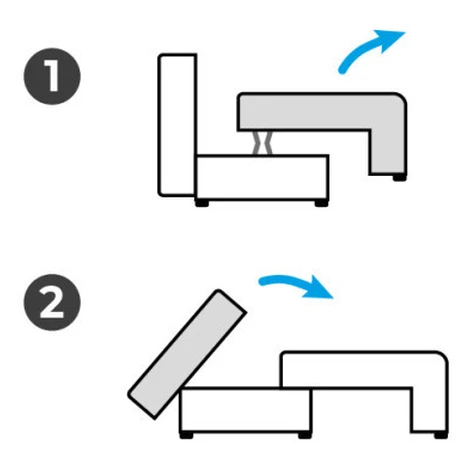 1

2