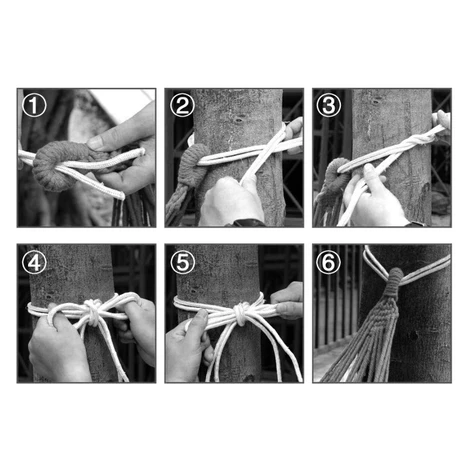 ①
②
③
④
⑤
⑥