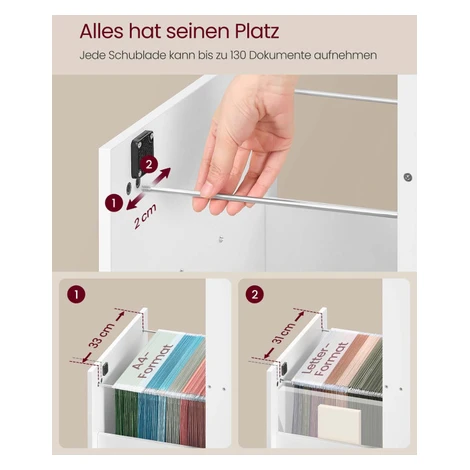 Alles hat seinen Platz

Jede Schublade kann bis zu 130 Dokumente aufnehmen

2

1

2 cm

1

33 cm

A4-Format

2

31 cm

Letter-Format